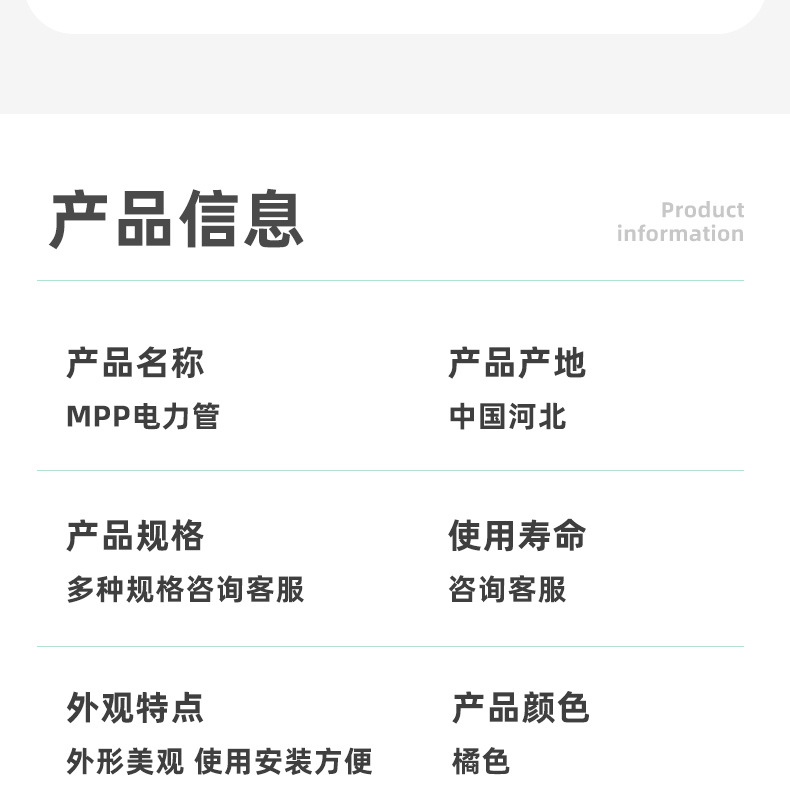 产品信息

Product
information

产品名称
MPP电力管

产品产地
中国河北

产品规格
多种规格咨询客服

使用寿命
咨询客服

外观特点
外形美观 使用安装方便

产品颜色
橘色